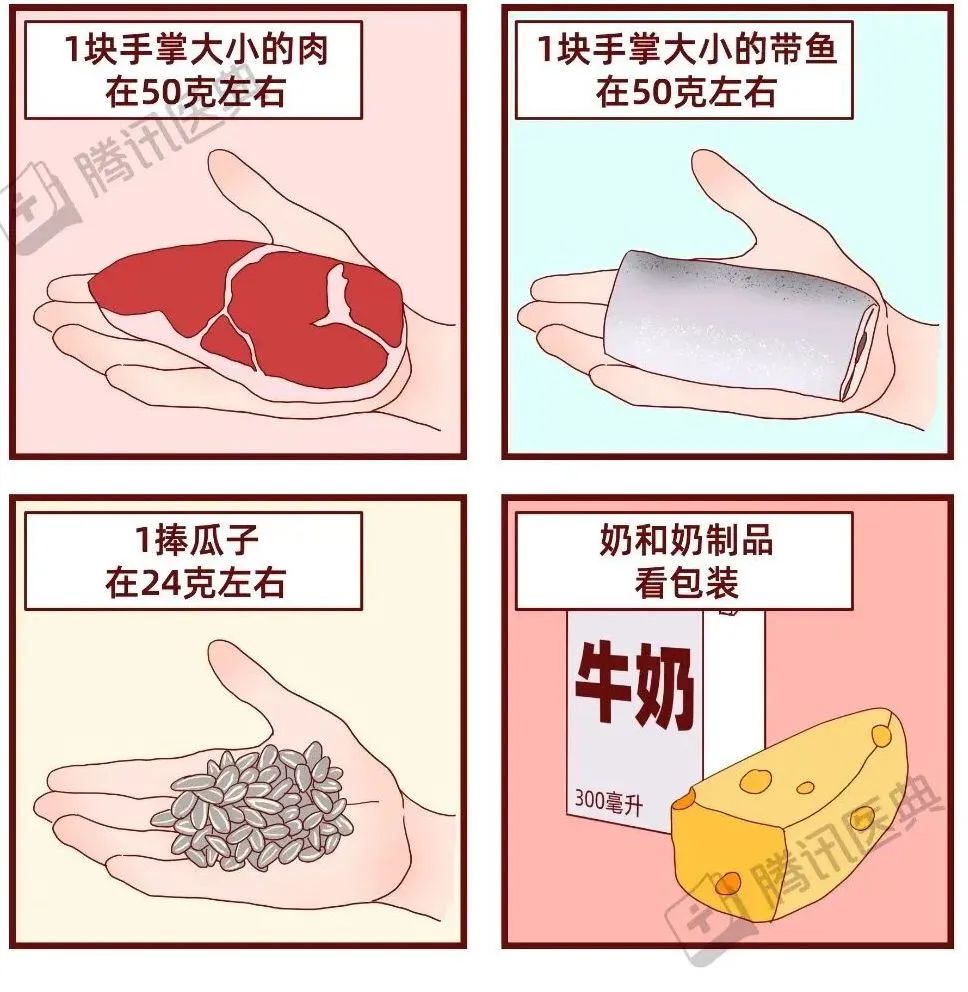 1块手掌大小的肉
在50克左右

腾讯医典

1块手掌大小的带鱼
在50克左右

1捧瓜子
在24克左右

奶和奶制品
看包装

牛奶

300毫升

腾讯医典